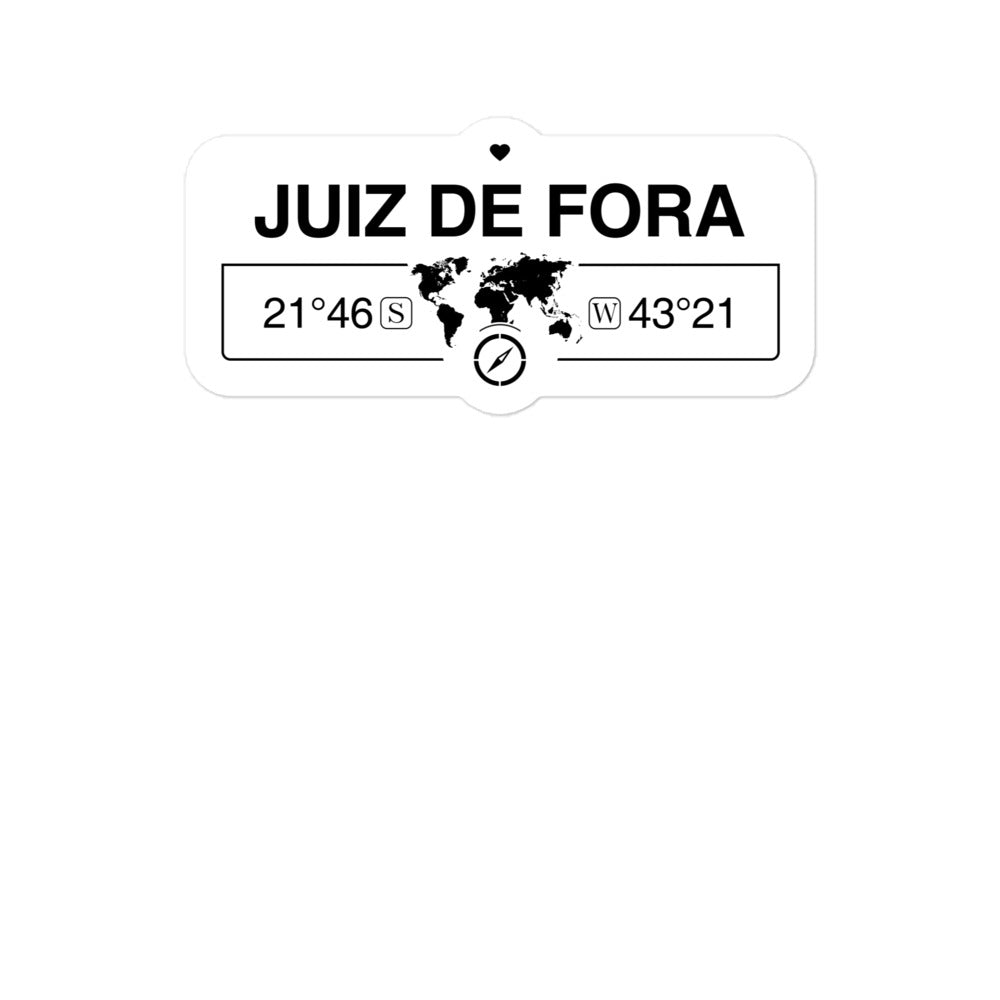 JUIZ DE FORA

21°46 S

W 43°21